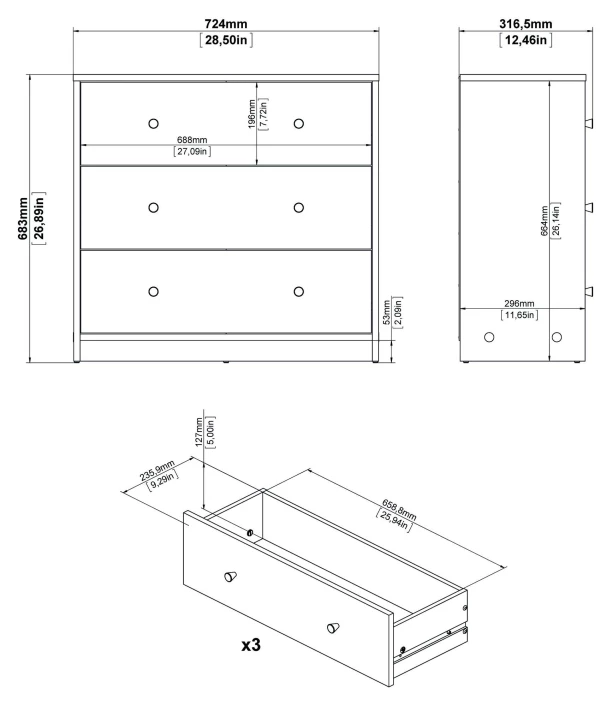 724mm
[28,50in]

316,5mm
[12,46in]

196mm
[7,72in]

688mm
[27,09in]

683mm
[26,89in]

664mm
[26,14in]

53mm
[2,09in]

296mm
[11,65in]

127mm
[5,00in]

235,9mm
[9,29in]

658,8mm
[25,94in]

x3